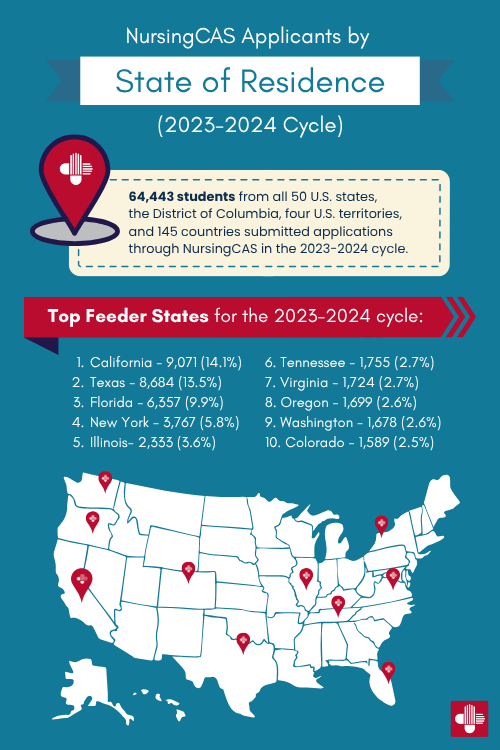 NursingCAS Applicants by

State of Residence

(2023-2024 Cycle)

64,443 students from all 50 U.S. states, the District of Columbia, four U.S. territories, and 145 countries submitted applications through NursingCAS in the 2023-2024 cycle.

Top Feeder States for the 2023-2024 cycle:

1. California - 9,071 (14.1%)
2. Texas - 8,684 (13.5%)
3. Florida - 6,357 (9.9%)
4. New York - 3,767 (5.8%)
5. Illinois- 2,333 (3.6%)

6. Tennessee - 1,755 (2.7%)
7. Virginia - 1,724 (2.7%)
8. Oregon - 1,699 (2.6%)
9. Washington - 1,678 (2.6%)
10. Colorado - 1,589 (2.5%)